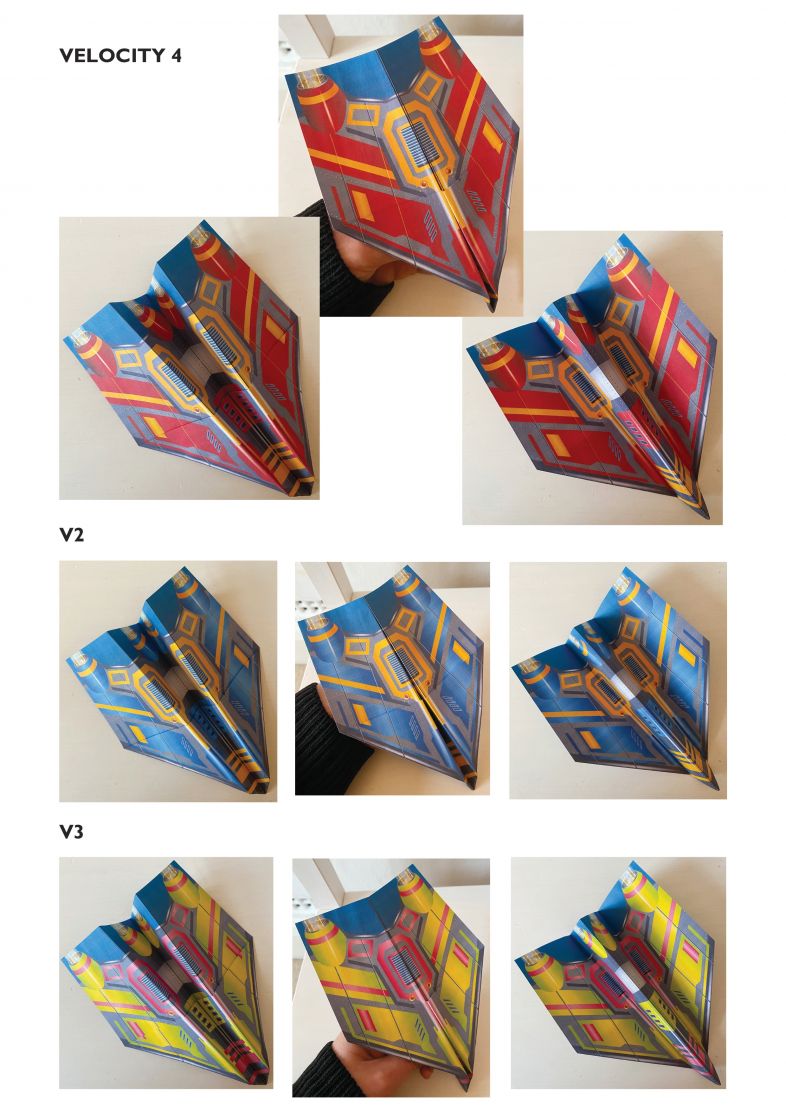 VELOCITY 4

V2

V3