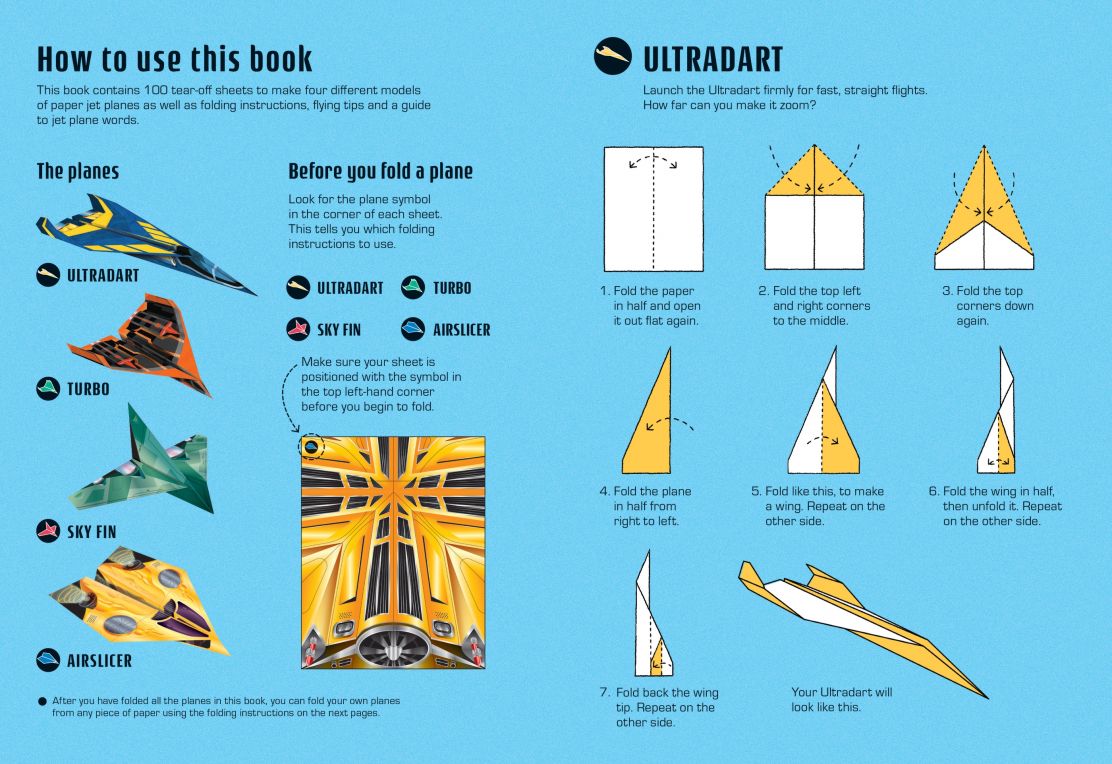 How to use this book

This book contains 100 tear-off sheets to make four different models of paper jet planes as well as folding instructions, flying tips and a guide to jet plane words.

The planes

ULTRADART

TURBO

SKY FIN

AIRSLICER

Before you fold a plane

Look for the plane symbol in the corner of each sheet. This tells you which folding instructions to use.

ULTRADART
TURBO
SKY FIN
AIRSLICER

Make sure your sheet is positioned with the symbol in the top left-hand corner before you begin to fold.

After you have folded all the planes in this book, you can fold your own planes from any piece of paper using the folding instructions on the next pages.

ULTRADART

Launch the Ultradart firmly for fast, straight flights. How far can you make it zoom?

1. Fold the paper in half and open it out flat again.

2. Fold the top left and right corners to the middle.

3. Fold the top corners down again.

4. Fold the plane in half from right to left.

5. Fold like this, to make a wing. Repeat on the other side.

6. Fold the wing in half, then unfold it. Repeat on the other side.

7. Fold back the wing tip. Repeat on the other side.

Your Ultradart will look like this.